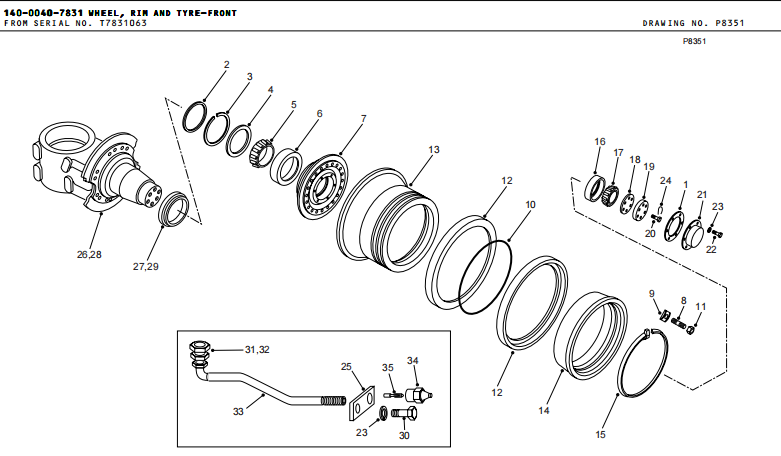 140-0040-7831 WHEEL, RIM AND TYRE-FRONT
FROM SERIAL NO. T7831063
DRAWING NO. P8351

P8351

2
3
4
5
6
7
13
12
10
16
17
18
19
24
1
21
23
20
22
26,28
27,29
9
8
11
31,32
25
35
34
33
23
30
12
14
15